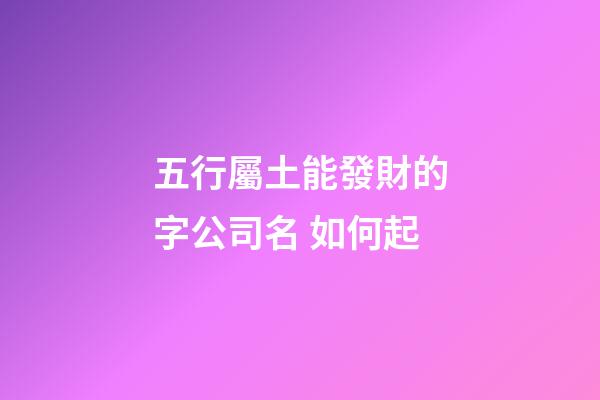 五行屬土能發財的字公司名 如何起